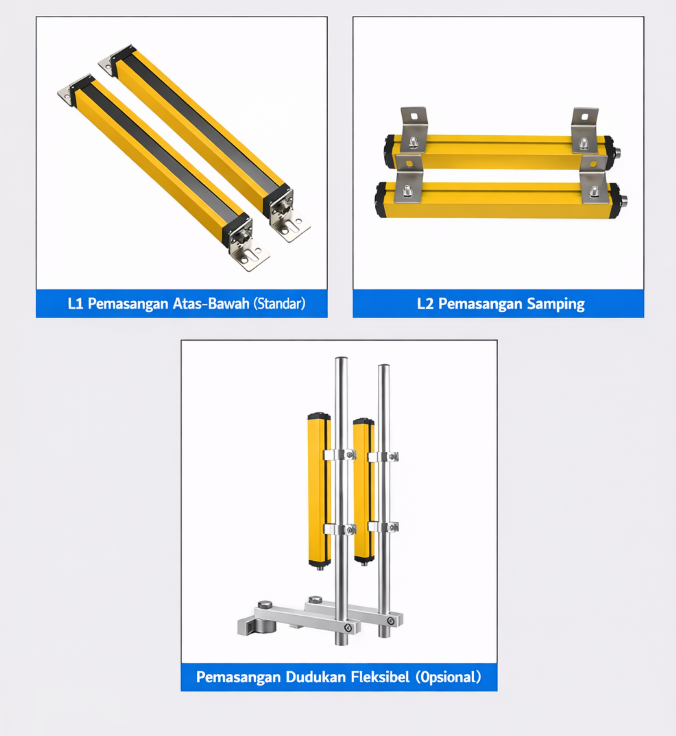 L1 Pemasangan Atas-Bawah (Standar)

L2 Pemasangan Samping

Pemasangan Dudukan Fleksibel (Opsional)