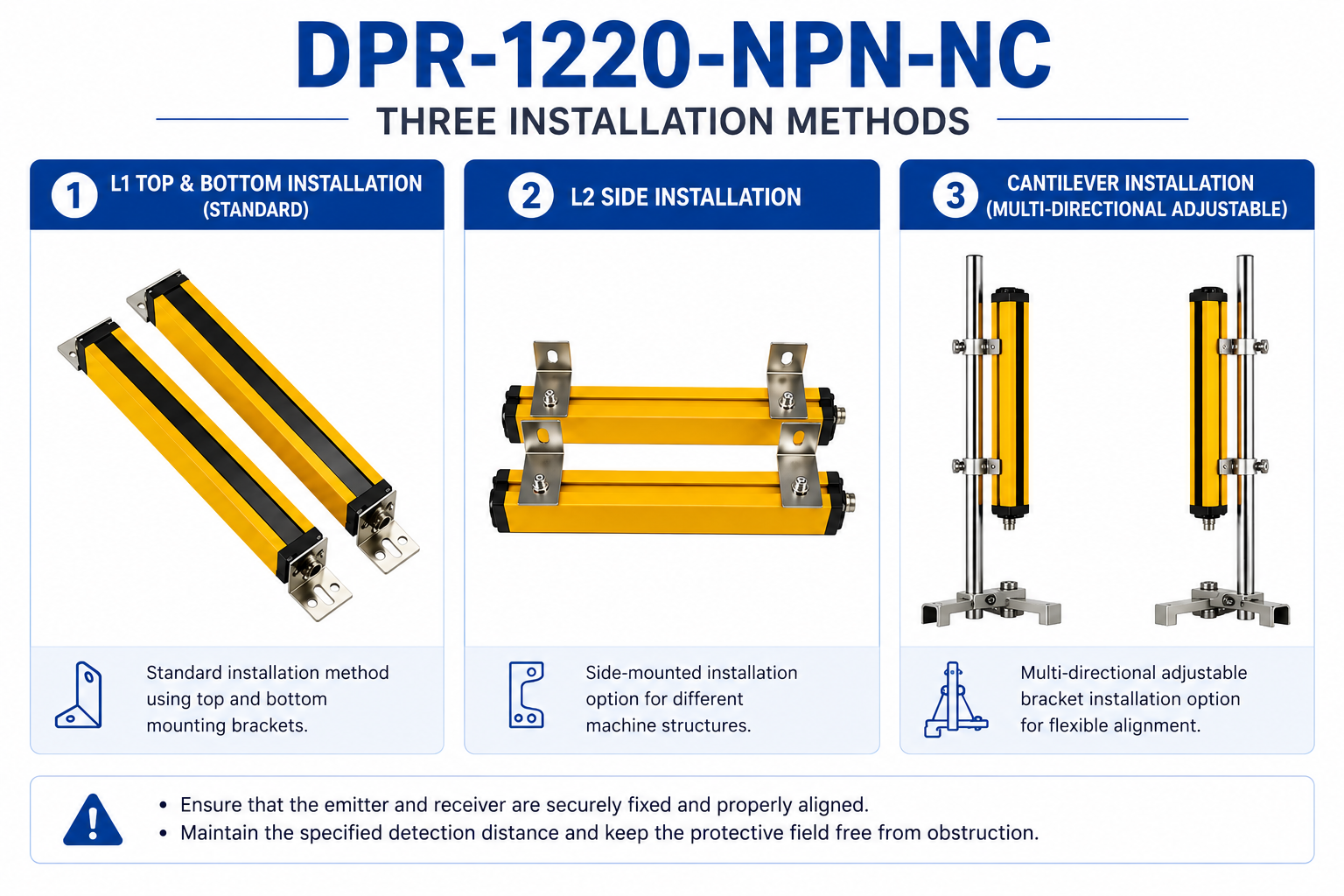 DPR-1220-NPN-NC

THREE INSTALLATION METHODS

1 L1 TOP & BOTTOM INSTALLATION (STANDARD)

Standard installation method using top and bottom mounting brackets.

2 L2 SIDE INSTALLATION

Side-mounted installation option for different machine structures.

3 CANTILEVER INSTALLATION (MULTI-DIRECTIONAL ADJUSTABLE)

Multi-directional adjustable bracket installation option for flexible alignment.

• Ensure that the emitter and receiver are securely fixed and properly aligned.
• Maintain the specified detection distance and keep the protective field free from obstruction.