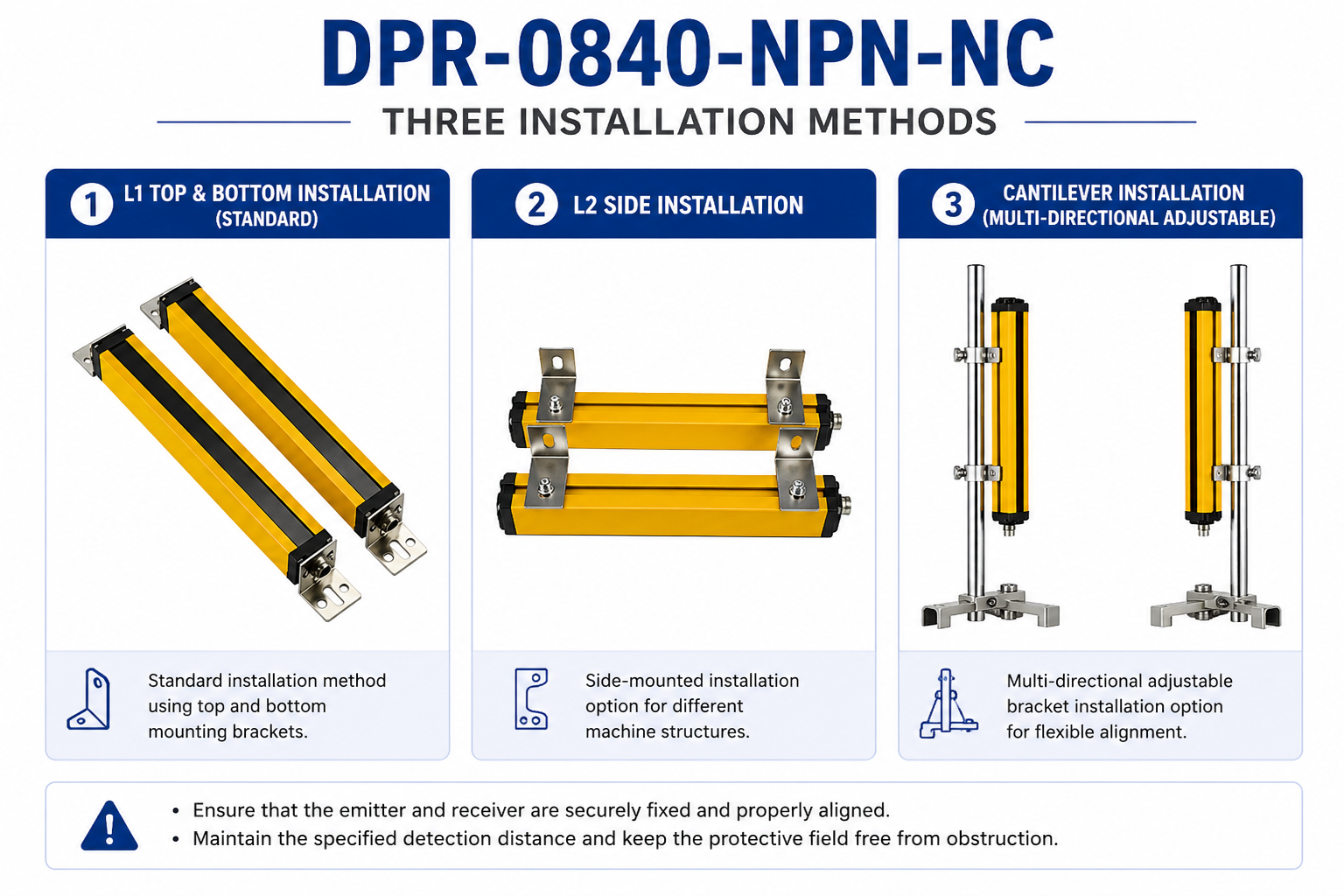 DPR-0840-NPN-NC

THREE INSTALLATION METHODS

1 L1 TOP & BOTTOM INSTALLATION (STANDARD)

Standard installation method using top and bottom mounting brackets.

2 L2 SIDE INSTALLATION

Side-mounted installation option for different machine structures.

3 CANTILEVER INSTALLATION (MULTI-DIRECTIONAL ADJUSTABLE)

Multi-directional adjustable bracket installation option for flexible alignment.

• Ensure that the emitter and receiver are securely fixed and properly aligned.
• Maintain the specified detection distance and keep the protective field free from obstruction.